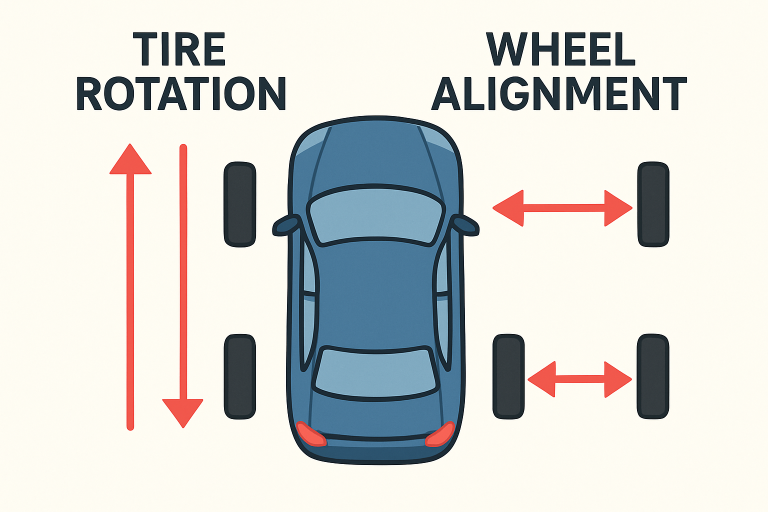 TIRE ROTATION

WHEEL ALIGNMENT